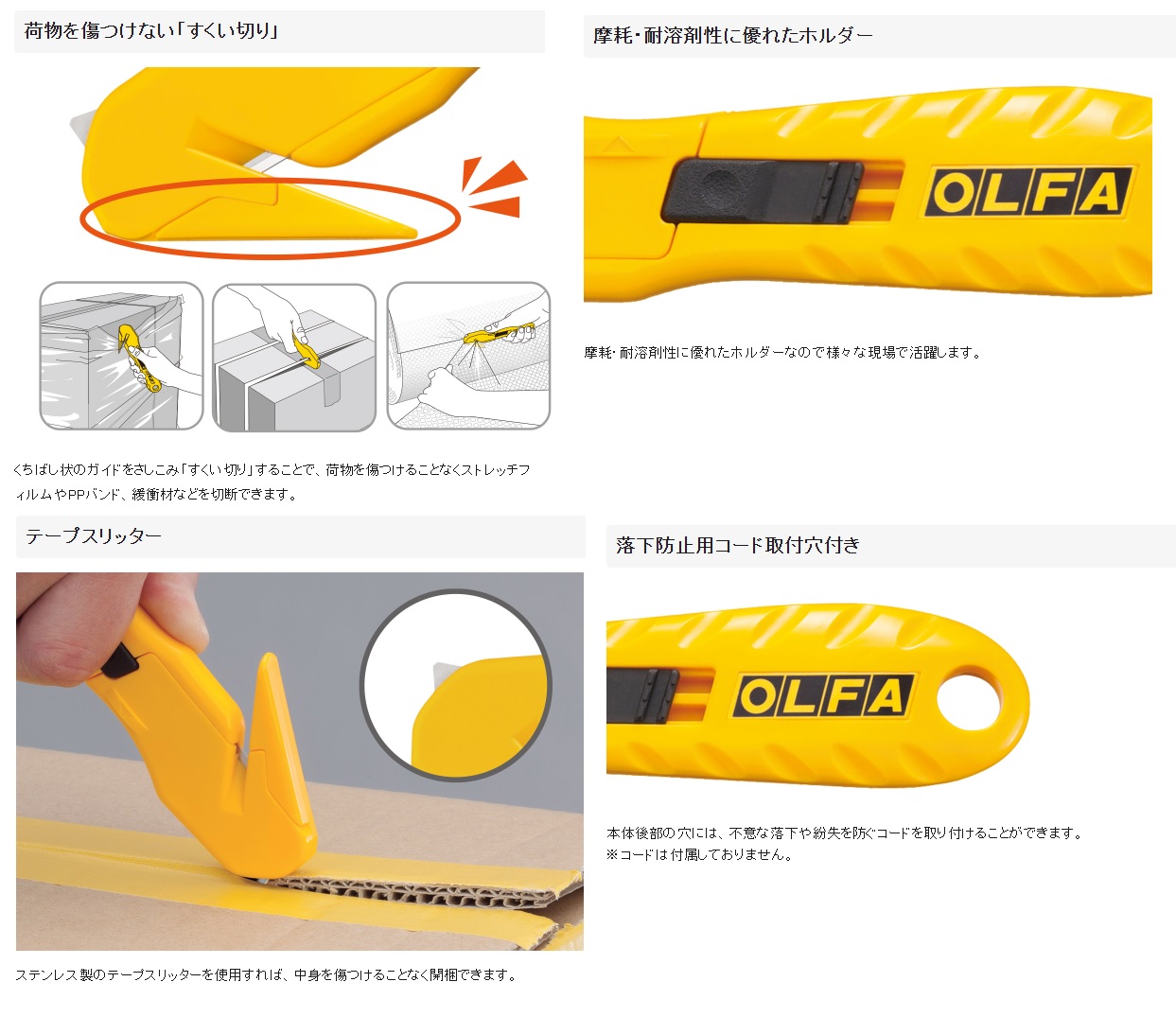 荷物を傷つけない「すくい切り」

くちばし状のガイドをさしこみ「すくい切り」することで、荷物を傷つけることなくストレッチフィルムやPPバンド、緩衝材などを切断できます。

摩耗･耐溶剤性に優れたホルダー

OLFA

摩耗･耐溶剤性に優れたホルダーなので様々な現場で活躍します。

テープスリッター

ステンレス製のテープスリッターを使用すれば、中身を傷つけることなく開梱できます。

落下防止用コード取付穴付き

OLFA

本体後部の穴には、不意な落下や紛失を防ぐコードを取り付けることができます。
※コードは付属しておりません。